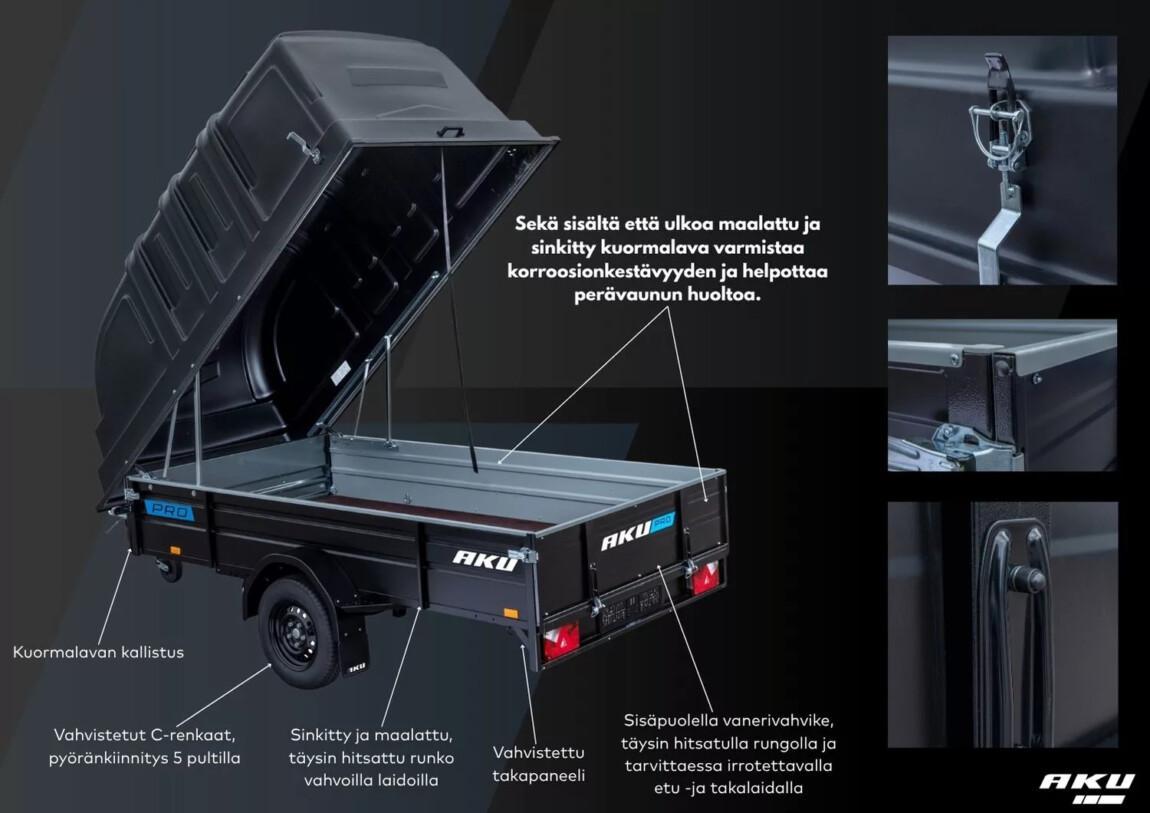 Sekä sisältä että ulkoa maalattu ja sinkitty kuormalava varmistaa korroosionkestävyyden ja helpottaa perävaunun huoltoa.

PRO

AKU

AKU PRO

AKU

Kuormalavan kallistus

Vahvistetut C-renkaat, pyöränkiinnitys 5 pultilla

Sinkitty ja maalattu, täysin hitsattu runko vahvoilla laidoilla

Vahvistettu takapaneeli

Sisäpuolella vanerivahvike, täysin hitsatulla rungolla ja tarvittaessa irrotettavalla etu -ja takalaidalla

AKU