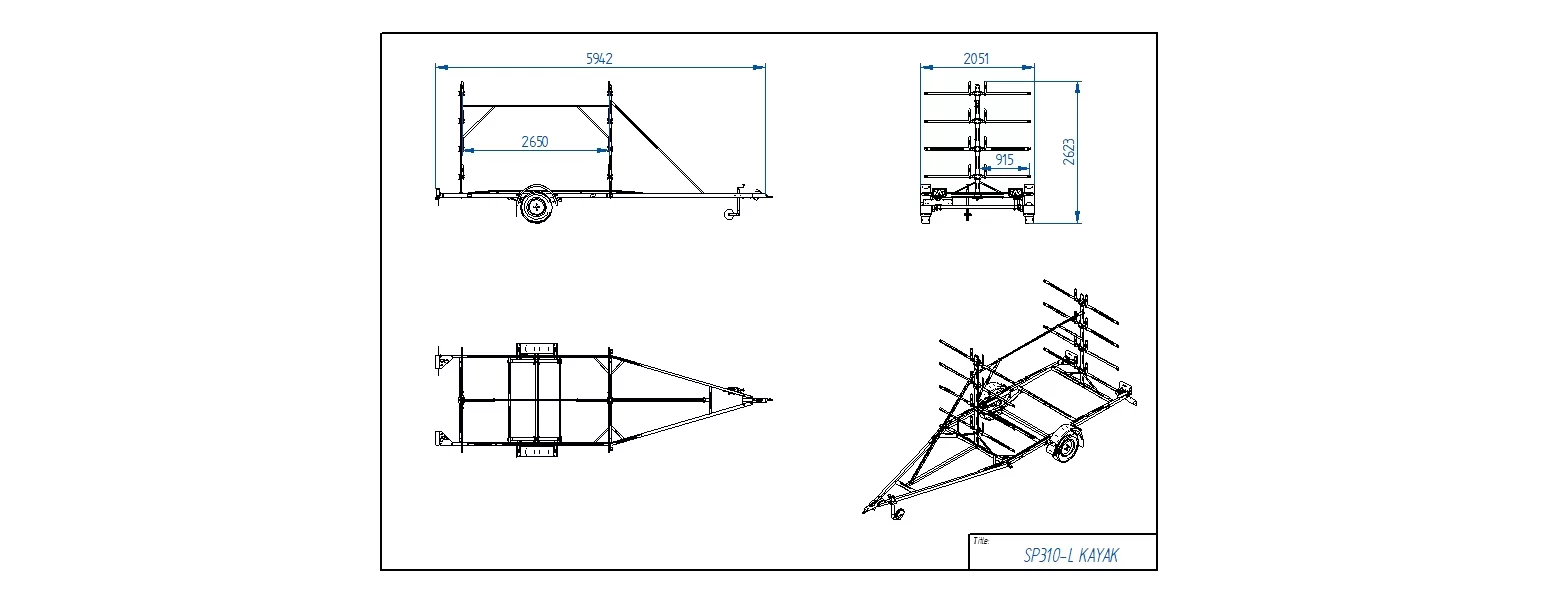 5942

2650

2051

915

2623

Title:

SP310-L KAYAK