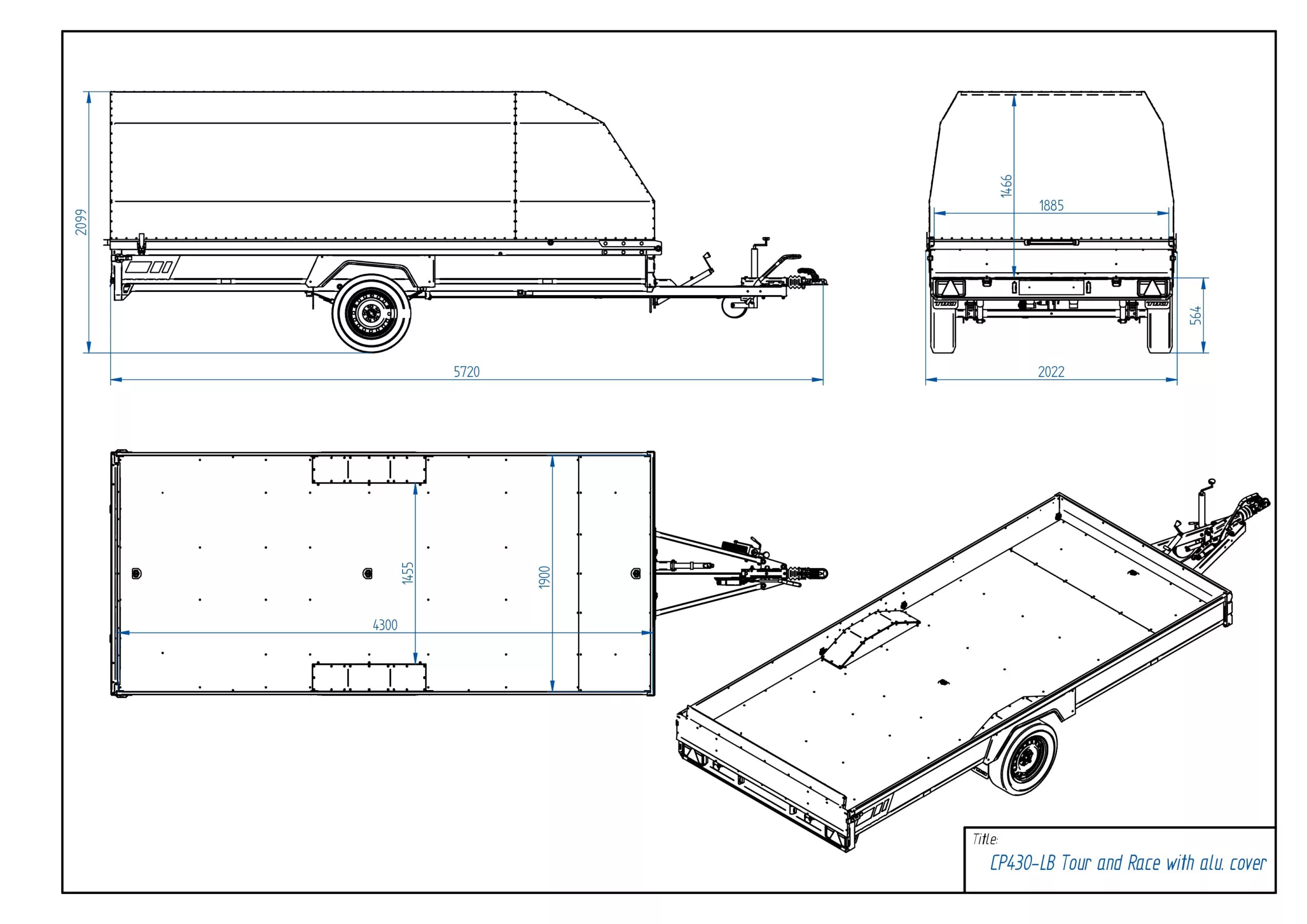 2099

5720

1466

1885

564

2022

1455

1900

4300

Title:

CP430-LB Tour and Race with alu. cover