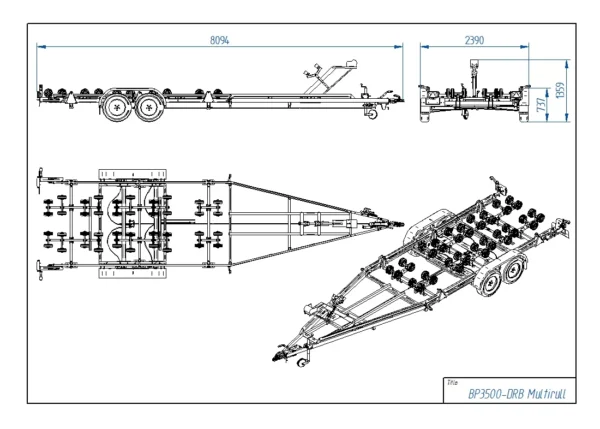 8094

2390

737

1359

Title

BP3500-DRB Multirull